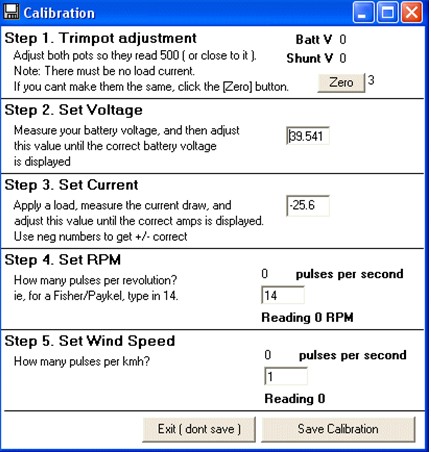 Calibration

Step 1. Trimpot adjustment
Adjust both pots so they read 500 ( or close to it ).
Note: There must be no load current.
If you cant make them the same, click the [Zero] button.

Batt V 0
Shunt V 0
Zero 3

Step 2. Set Voltage
Measure your battery voltage, and then adjust this value until the correct battery voltage is displayed

39.541

Step 3. Set Current
Apply a load, measure the current draw, and adjust this value until the correct amps is displayed.
Use neg numbers to get +/- correct

-25.6

Step 4. Set RPM
How many pulses per revolution?
ie, for a Fisher/Paykel, type in 14.

0 pulses per second
14
Reading 0 RPM

Step 5. Set Wind Speed
How many pulses per kmh?

0 pulses per second
1
Reading 0

Exit ( dont save )
Save Calibration